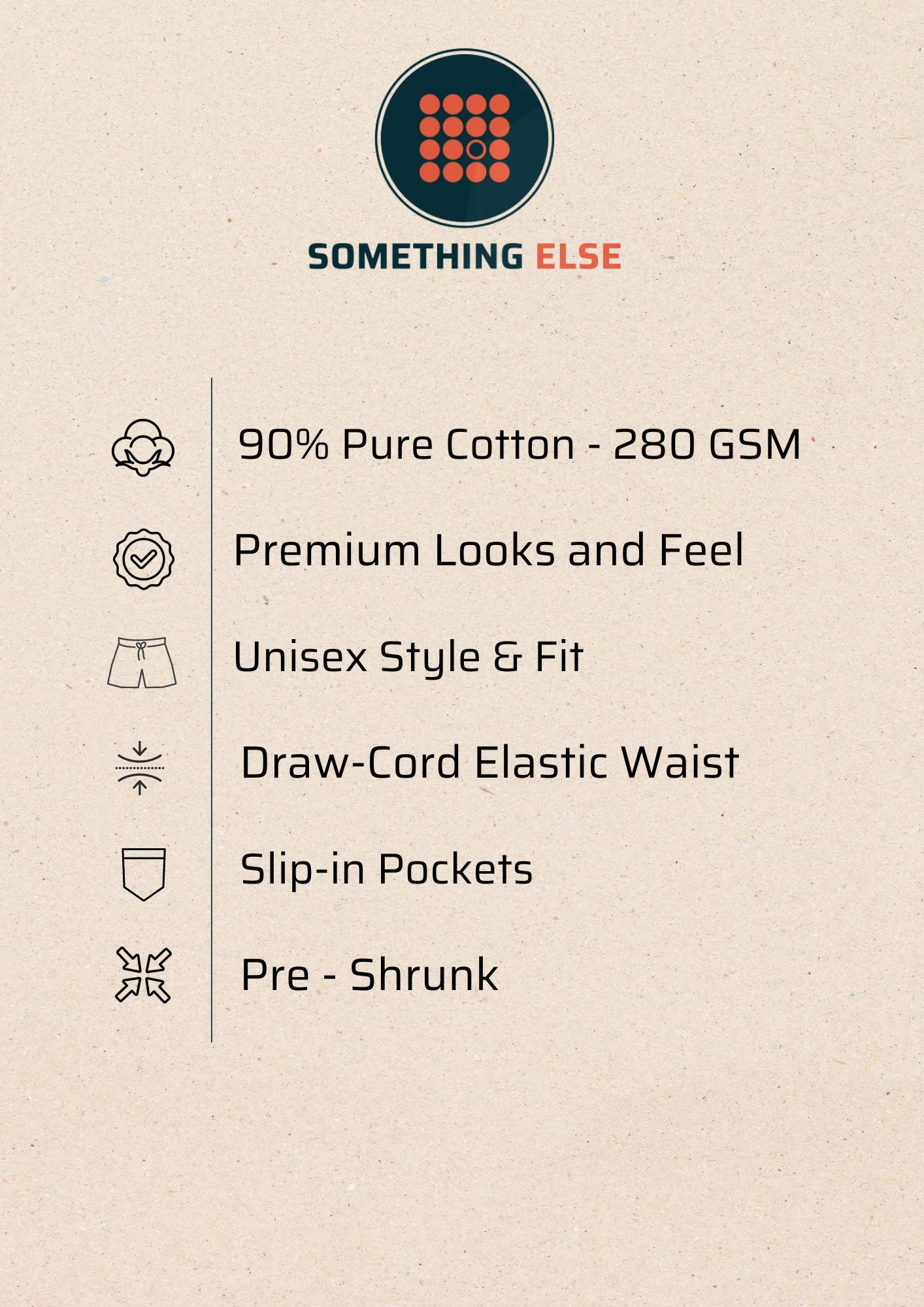 SOMETHING ELSE

90% Pure Cotton - 280 GSM

Premium Looks and Feel

Unisex Style & Fit

Draw-Cord Elastic Waist

Slip-in Pockets

Pre - Shrunk